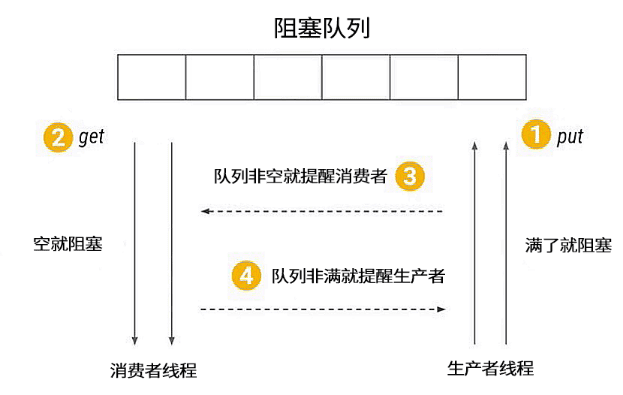 阻塞队列

2 get

1 put

队列非空就提醒消费者 3

空就阻塞

满了就阻塞

4 队列非满就提醒生产者

消费者线程

生产者线程